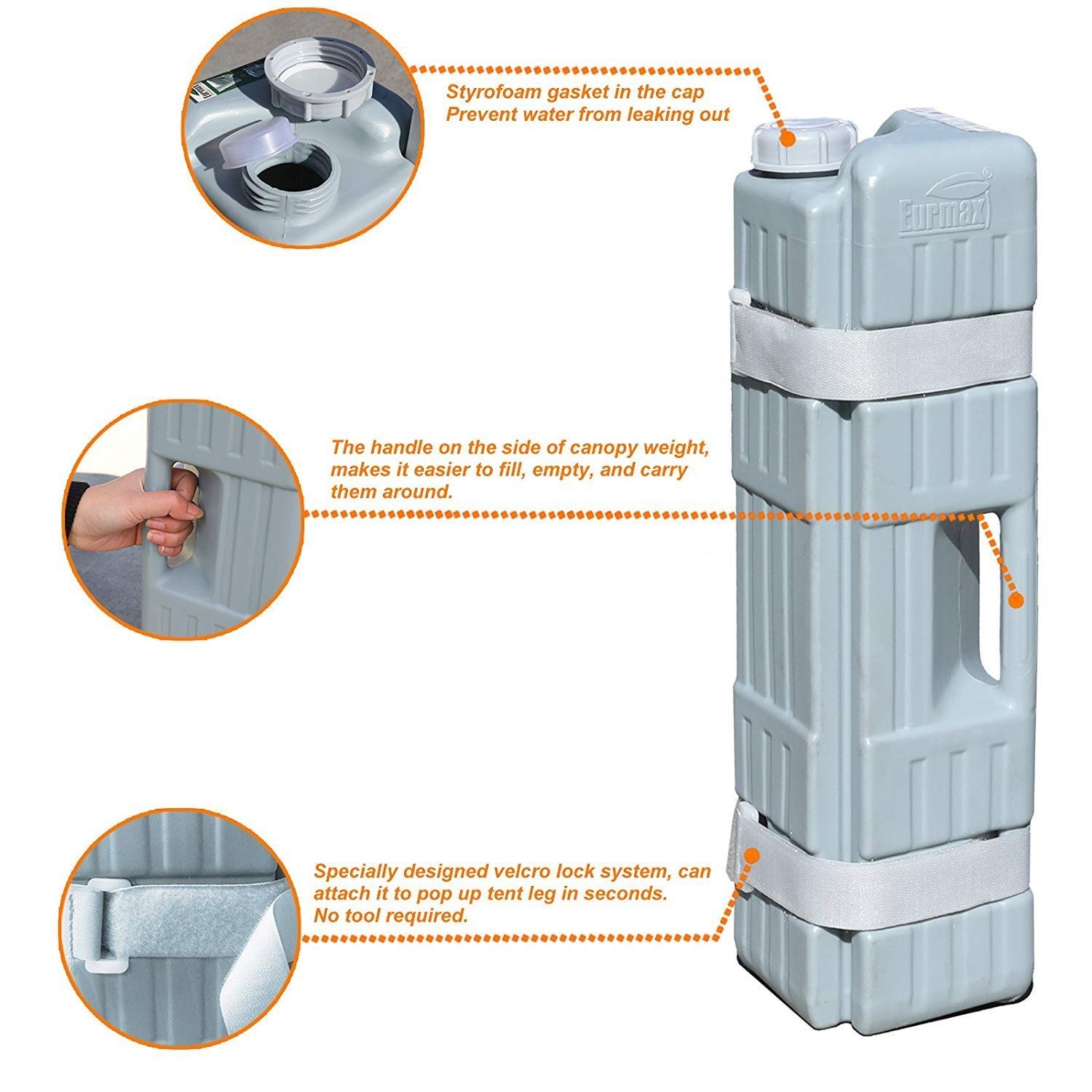 Styrofoam gasket in the cap
Prevent water from leaking out

Eurmax®

The handle on the side of canopy weight, makes it easier to fill, empty, and carry them around.

Specially designed velcro lock system, can attach it to pop up tent leg in seconds. No tool required.